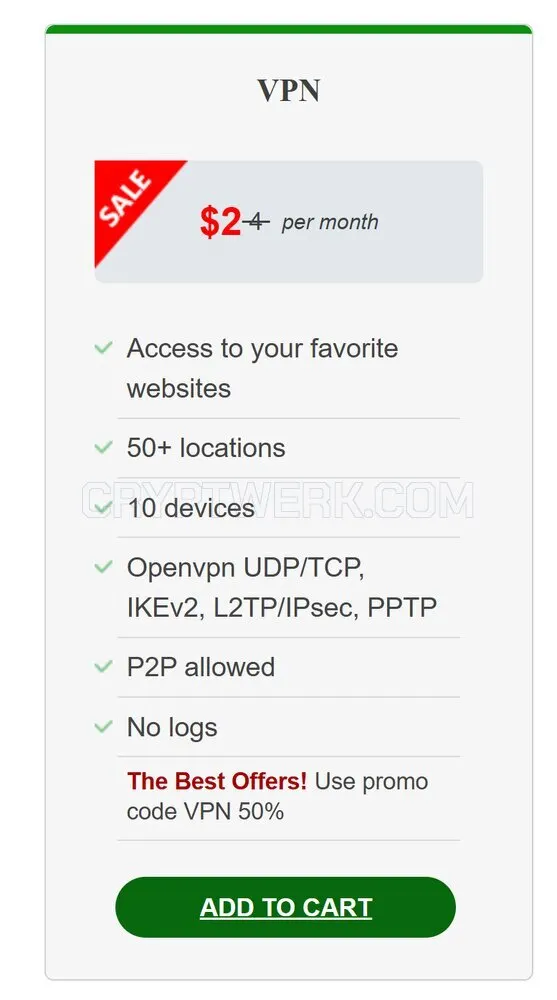 VPN

SALE

$2 4 per month

Access to your favorite websites

50+ locations

CRYPTWERK.COM

10 devices

Openvpn UDP/TCP, IKEv2, L2TP/IPsec, PPTP

P2P allowed

No logs

The Best Offers! Use promo code VPN 50%

ADD TO CART